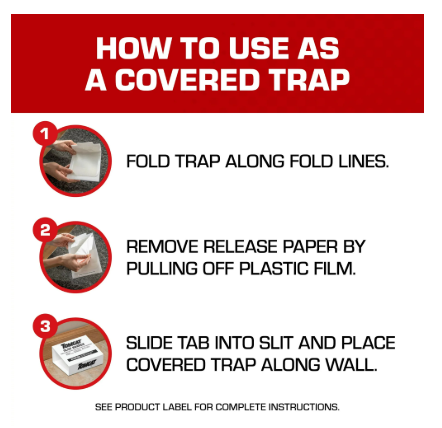 HOW TO USE AS A COVERED TRAP

1

FOLD TRAP ALONG FOLD LINES.

2

REMOVE RELEASE PAPER BY PULLING OFF PLASTIC FILM.

3

TOMCAT

TOMCAT

SLIDE TAB INTO SLIT AND PLACE COVERED TRAP ALONG WALL.

SEE PRODUCT LABEL FOR COMPLETE INSTRUCTIONS.